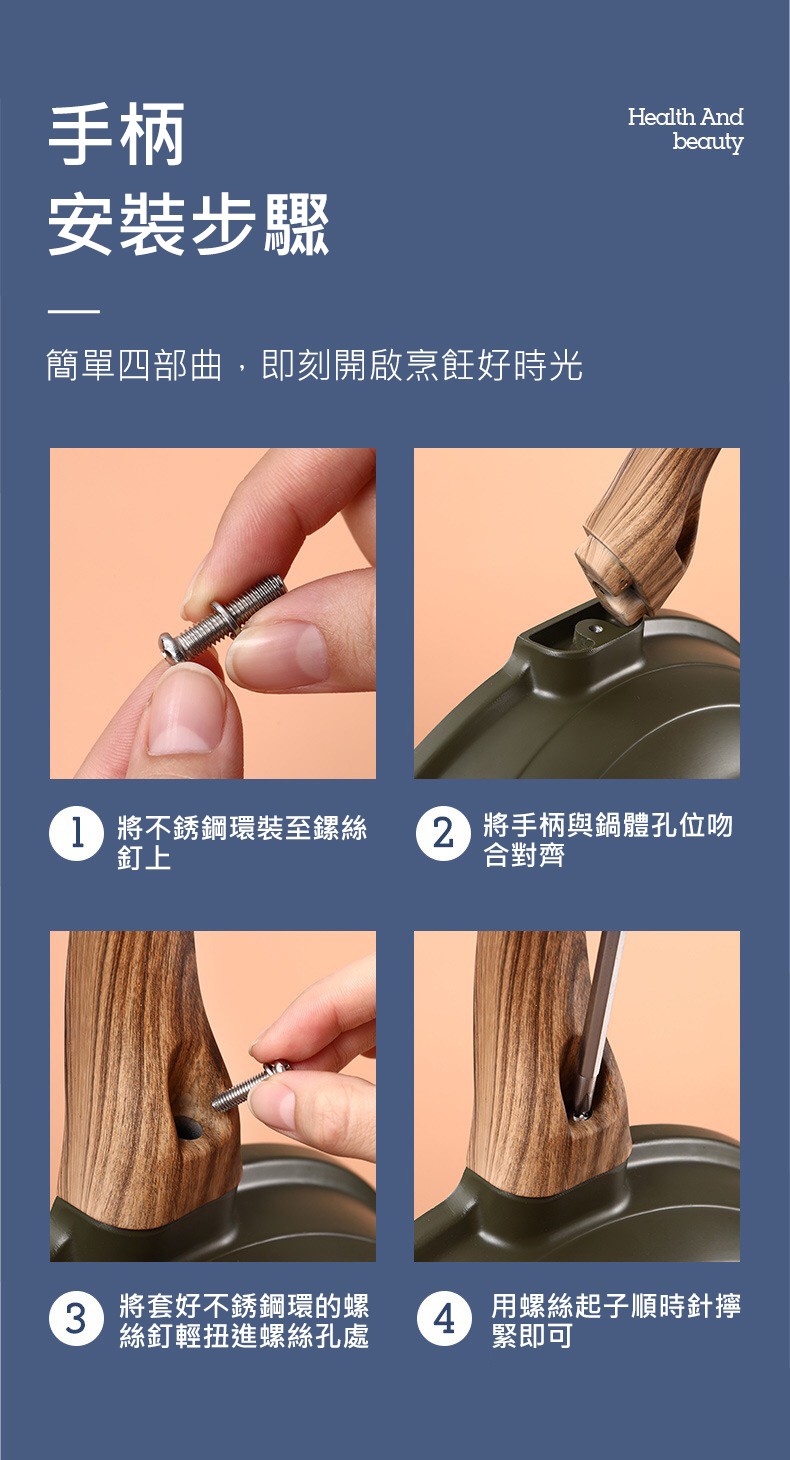 手柄
安裝步驟

Health And beauty

簡單四部曲，即刻開啟烹飪好時光

1 將不銹鋼環裝至鏍絲釘上

2 將手柄與鍋體孔位吻合對齊

3 將套好不銹鋼環的螺絲釘輕扭進螺絲孔處

4 用螺絲起子順時針擰緊即可