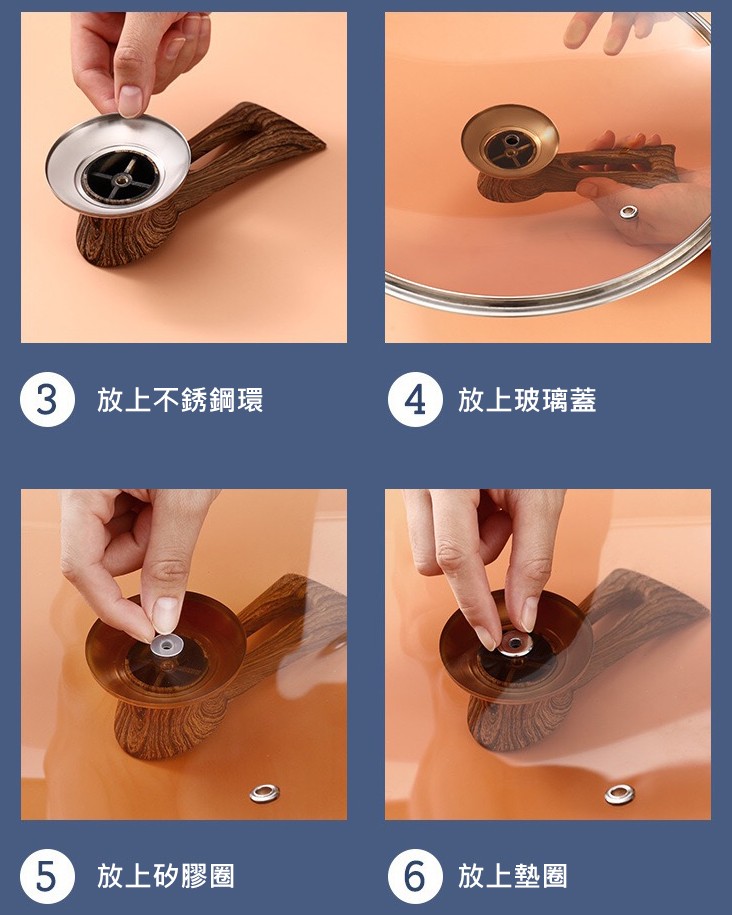 3 放上不銹鋼環

4 放上玻璃蓋

5 放上矽膠圈

6 放上墊圈