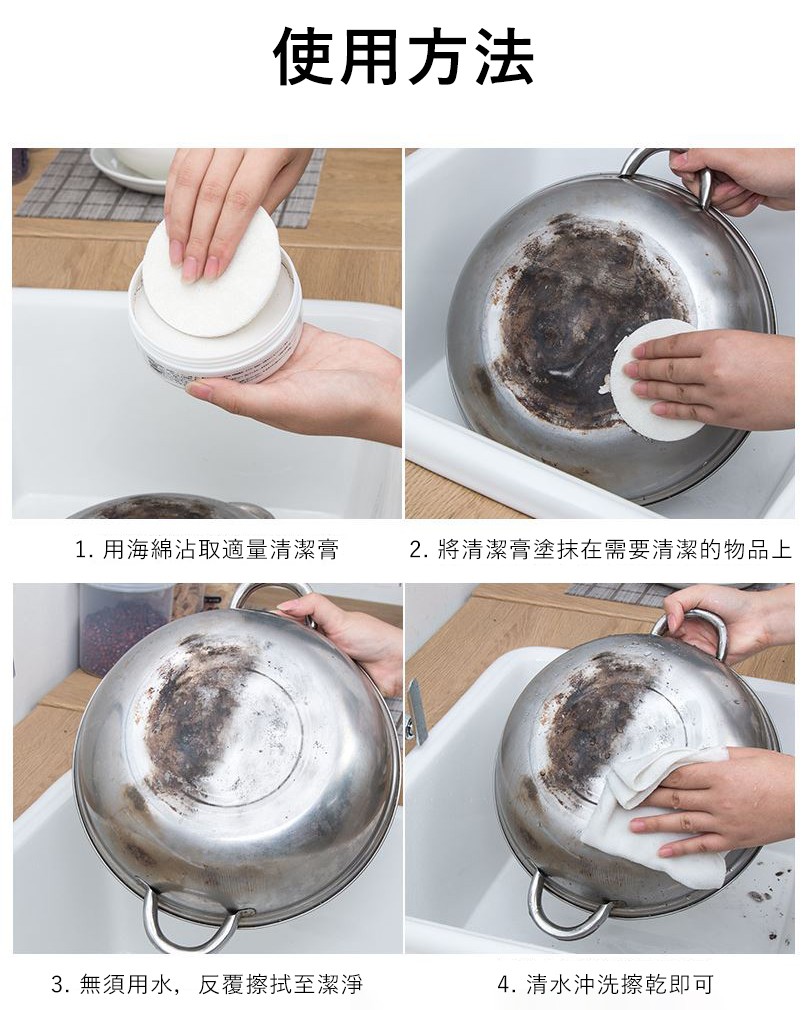 使用方法

1. 用海綿沾取適量清潔膏

2. 將清潔膏塗抹在需要清潔的物品上

3. 無須用水，反覆擦拭至潔淨

4. 清水沖洗擦乾即可