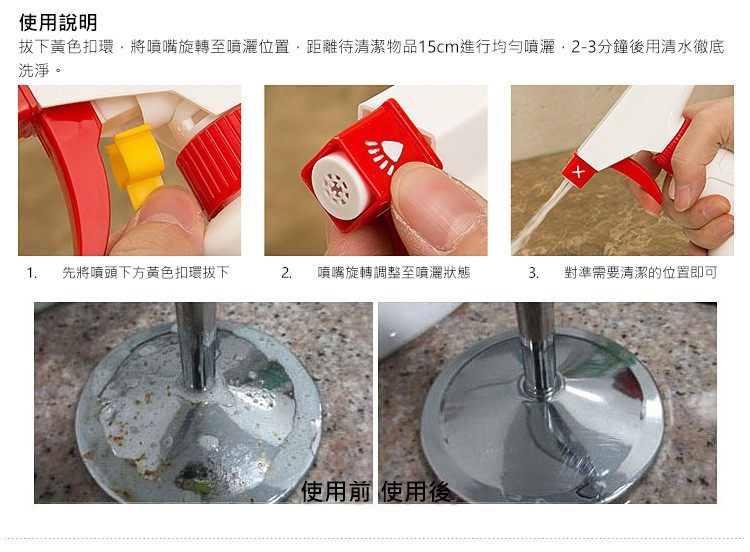 使用說明

拔下黃色扣環，將噴嘴旋轉至噴灑位置，距離待清潔物品15cm進行均勻噴灑，2-3分鐘後用清水徹底洗淨。

1. 先將噴頭下方黃色扣環拔下

2. 噴嘴旋轉調整至噴灑狀態

3. 對準需要清潔的位置即可

使用前 使用後