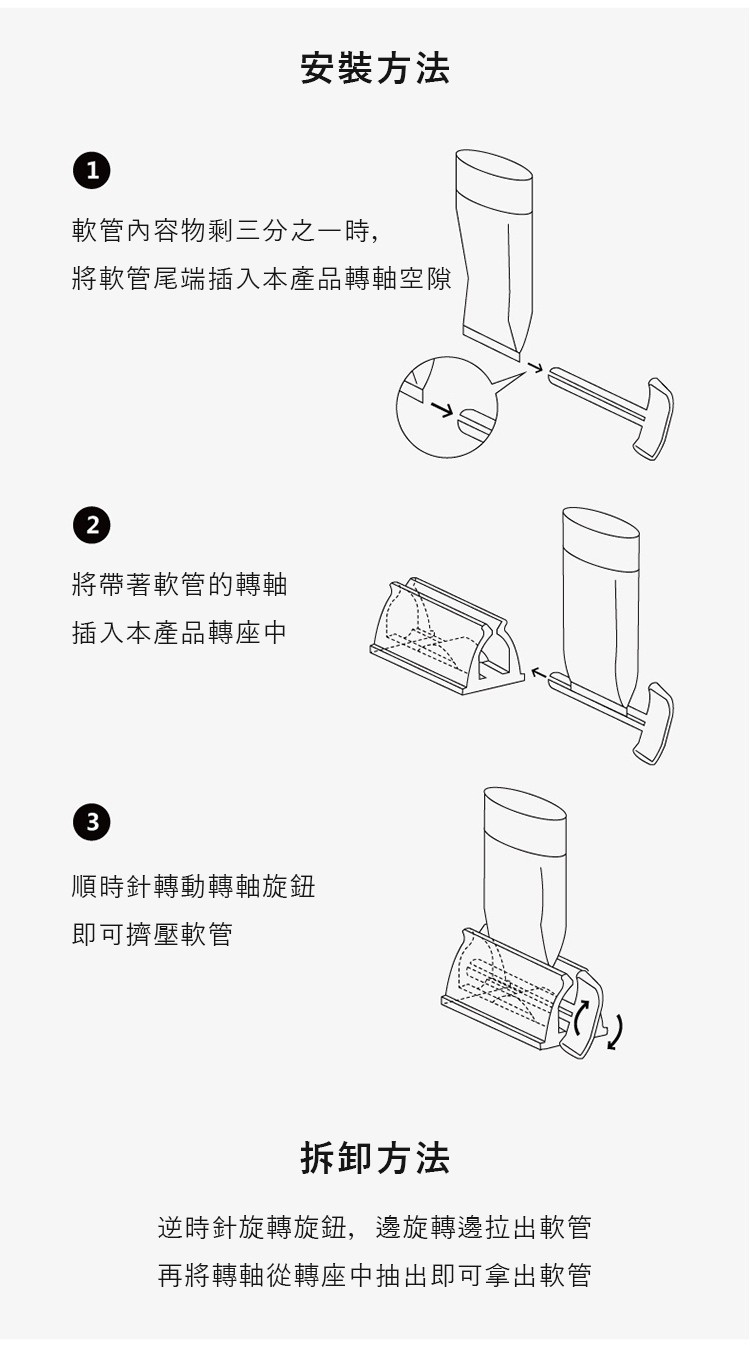 安裝方法

1

軟管內容物剩三分之一時,
將軟管尾端插入本產品轉軸空隙

2

將帶著軟管的轉軸
插入本產品轉座中

3

順時針轉動轉軸旋鈕
即可擠壓軟管

拆卸方法

逆時針旋轉旋鈕，邊旋轉邊拉出軟管
再將轉軸從轉座中抽出即可拿出軟管